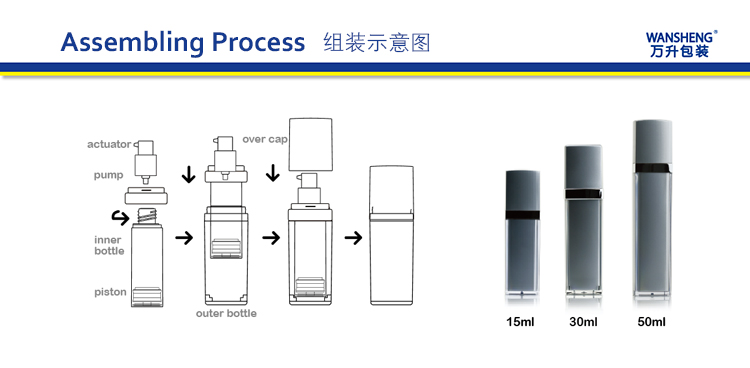 Assembling Process 组装示意图

WANSHENG®
万升包装

actuator
pump
inner bottle
piston
outer bottle
over cap

15ml
30ml
50ml