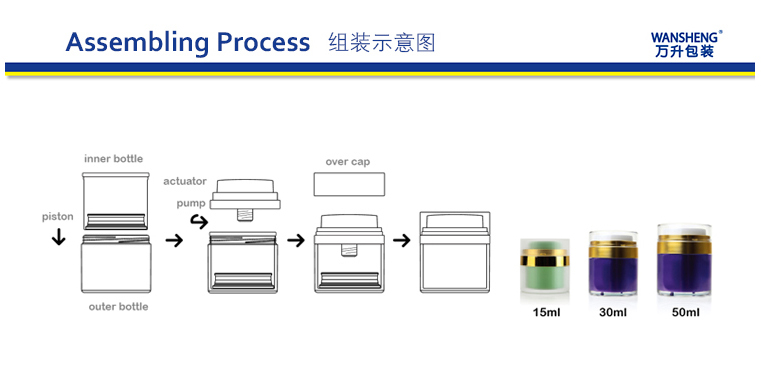 Assembling Process 组装示意图

WANSHENG®
万升包装

inner bottle

piston

outer bottle

actuator

pump

over cap

15ml

30ml

50ml