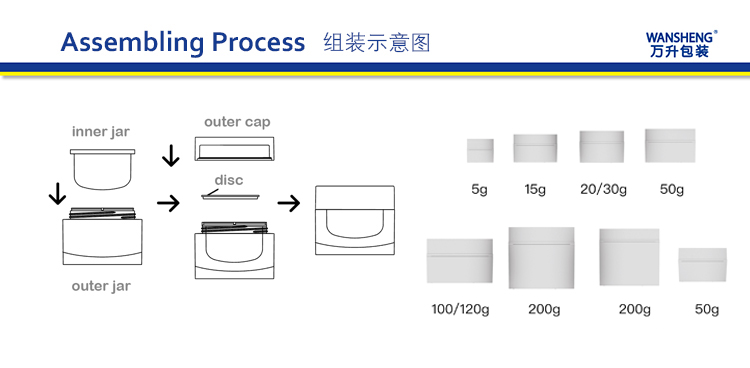 Assembling Process 组装示意图

WANSHENG®
万升包装

inner jar

outer cap

disc

outer jar

5g 15g 20/30g 50g

100/120g 200g 200g 50g