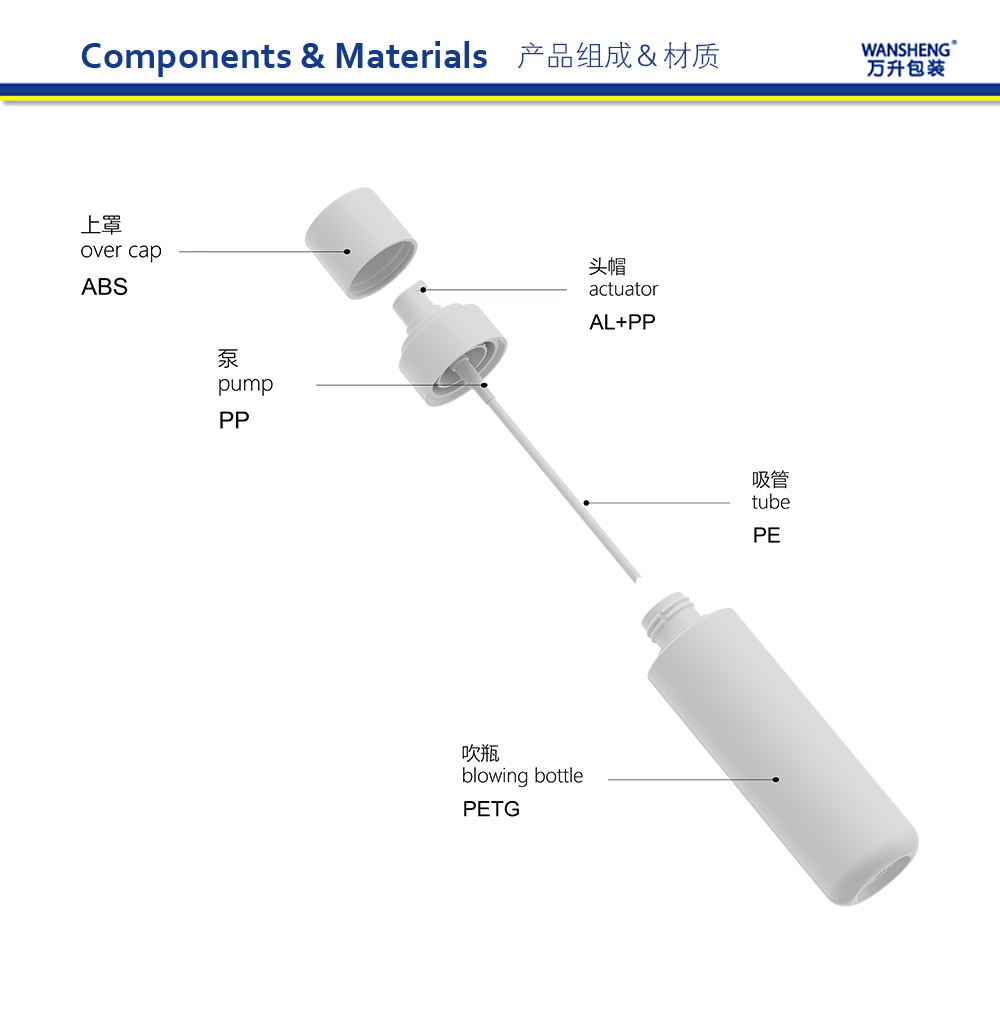 Components & Materials 产品组成＆材质

WANSHENG®
万升包装

上罩
over cap
ABS

头帽
actuator
AL+PP

泵
pump
PP

吸管
tube
PE

吹瓶
blowing bottle
PETG