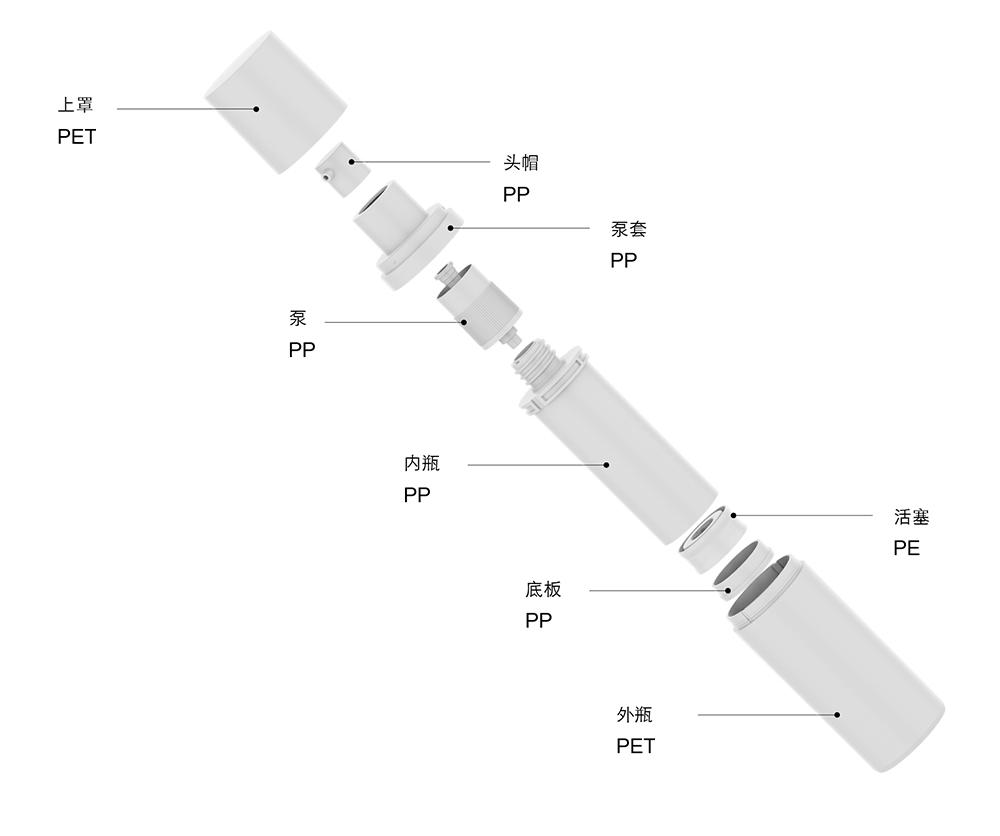 上罩
PET

头帽
PP

泵套
PP

泵
PP

内瓶
PP

活塞
PE

底板
PP

外瓶
PET