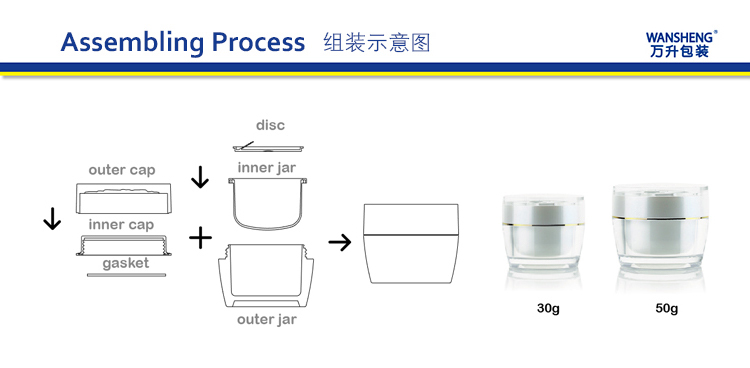 Assembling Process 组装示意图

WANSHENG®
万升包装

outer cap

inner cap

gasket

disc

inner jar

outer jar

30g

50g