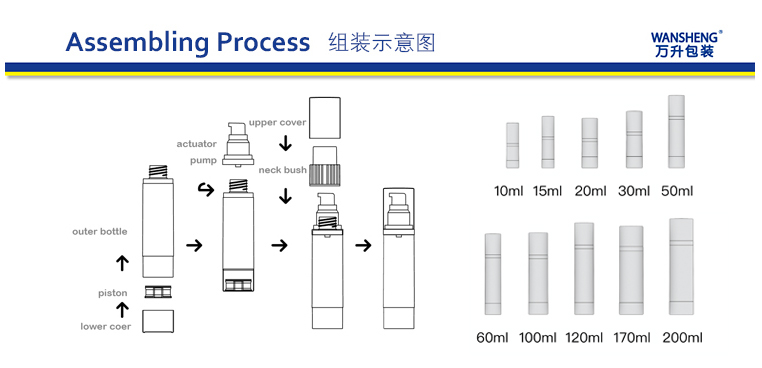 Assembling Process 组装示意图

WANSHENG®
万升包装

upper cover

actuator

pump

neck bush

outer bottle

piston

lower coer

10ml 15ml 20ml 30ml 50ml

60ml 100ml 120ml 170ml 200ml